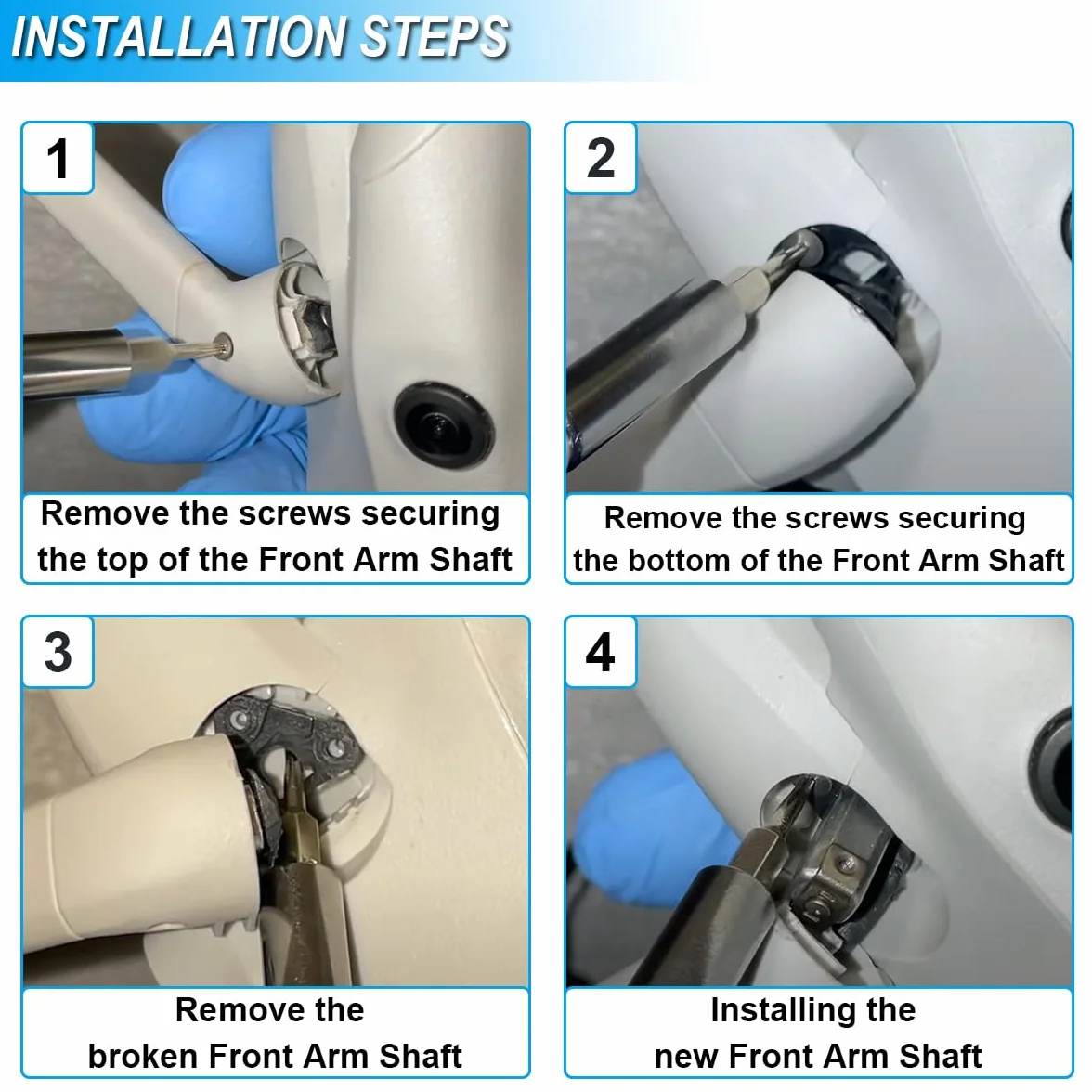 INSTALLATION STEPS

1

Remove the screws securing the top of the Front Arm Shaft

2

Remove the screws securing the bottom of the Front Arm Shaft

3

Remove the broken Front Arm Shaft

4

Installing the new Front Arm Shaft