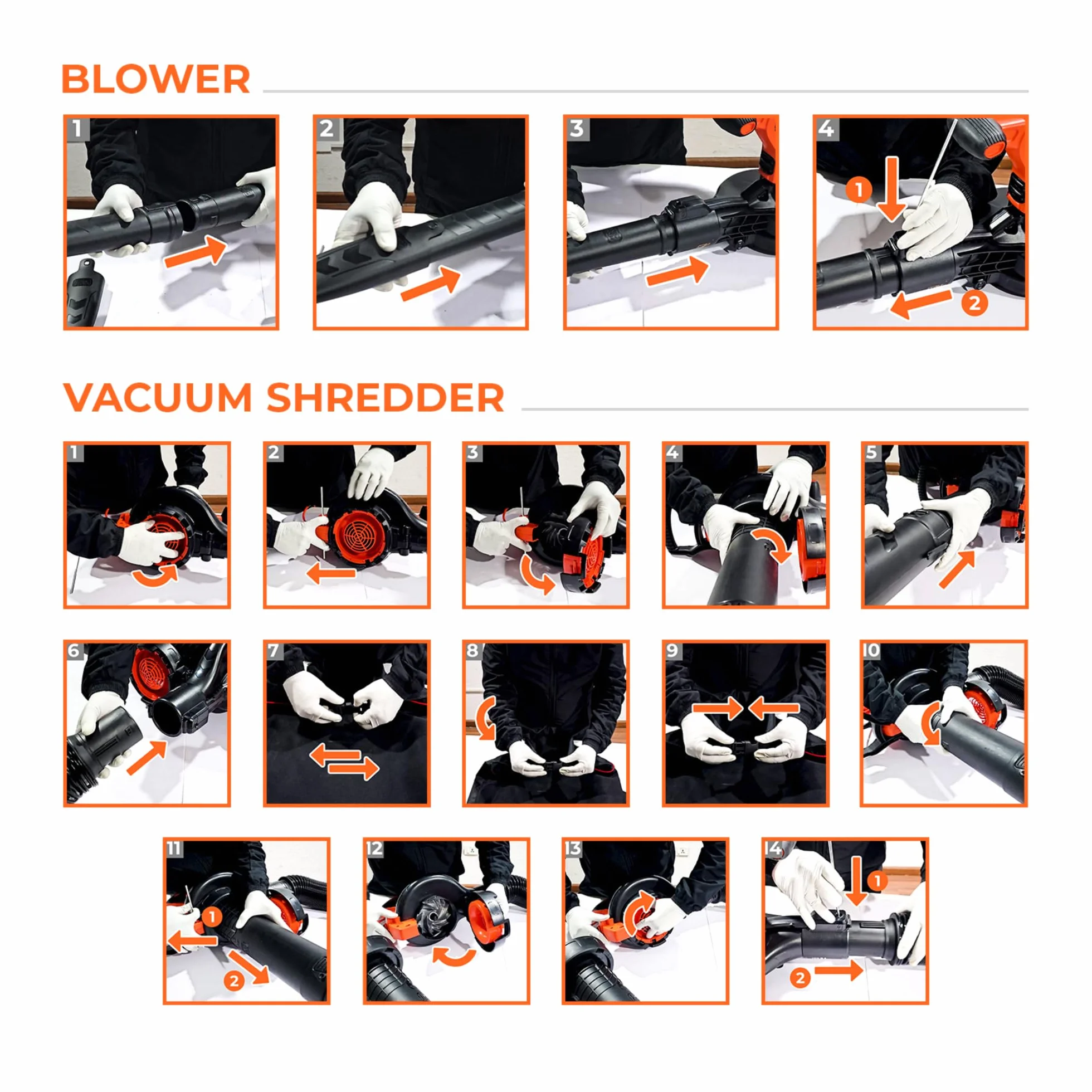 BLOWER

1

2

3

4
1
2

VACUUM SHREDDER

1

2

3

4

5

6

7

8

9

10

11
1
2

12

13

14
1
2