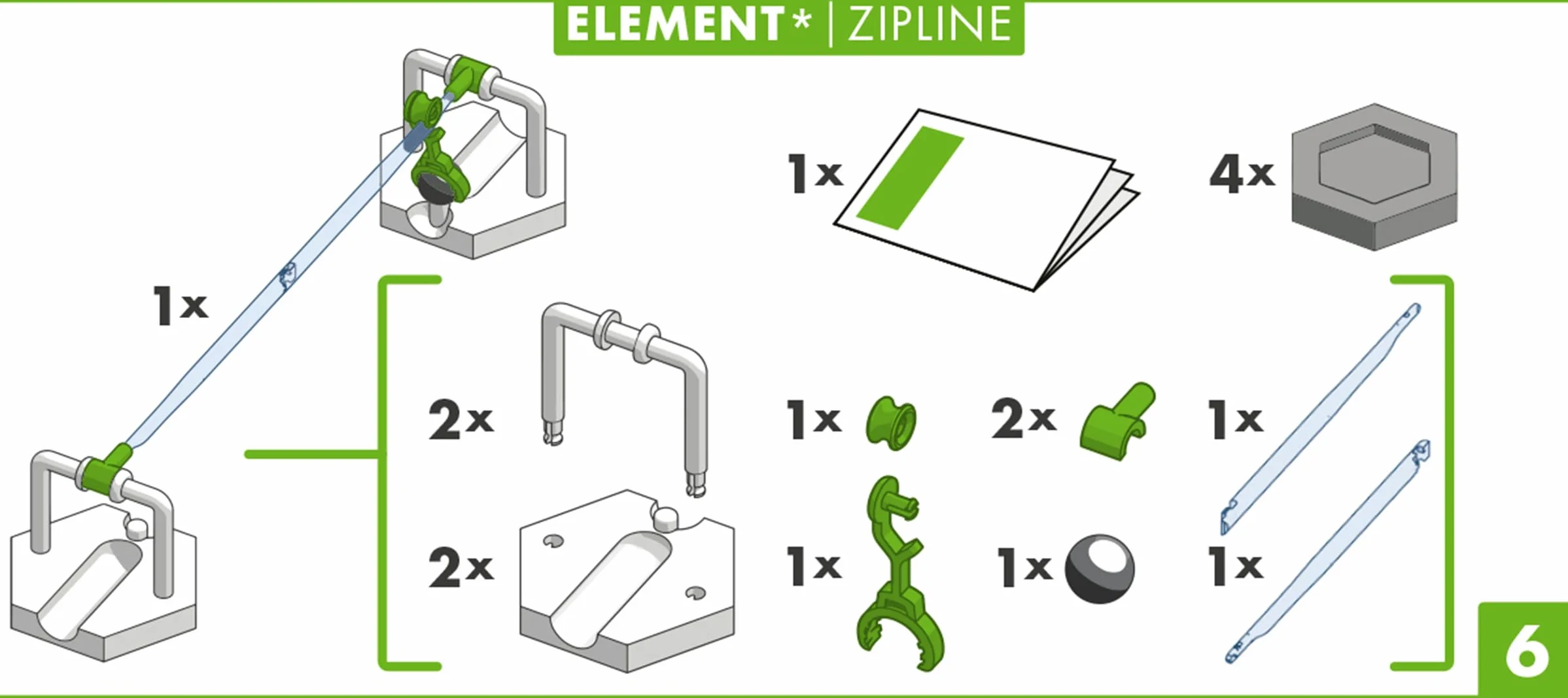 ELEMENT* | ZIPLINE

1x

1x

4x

2x

1x

2x

1x

2x

1x

1x

1x

6