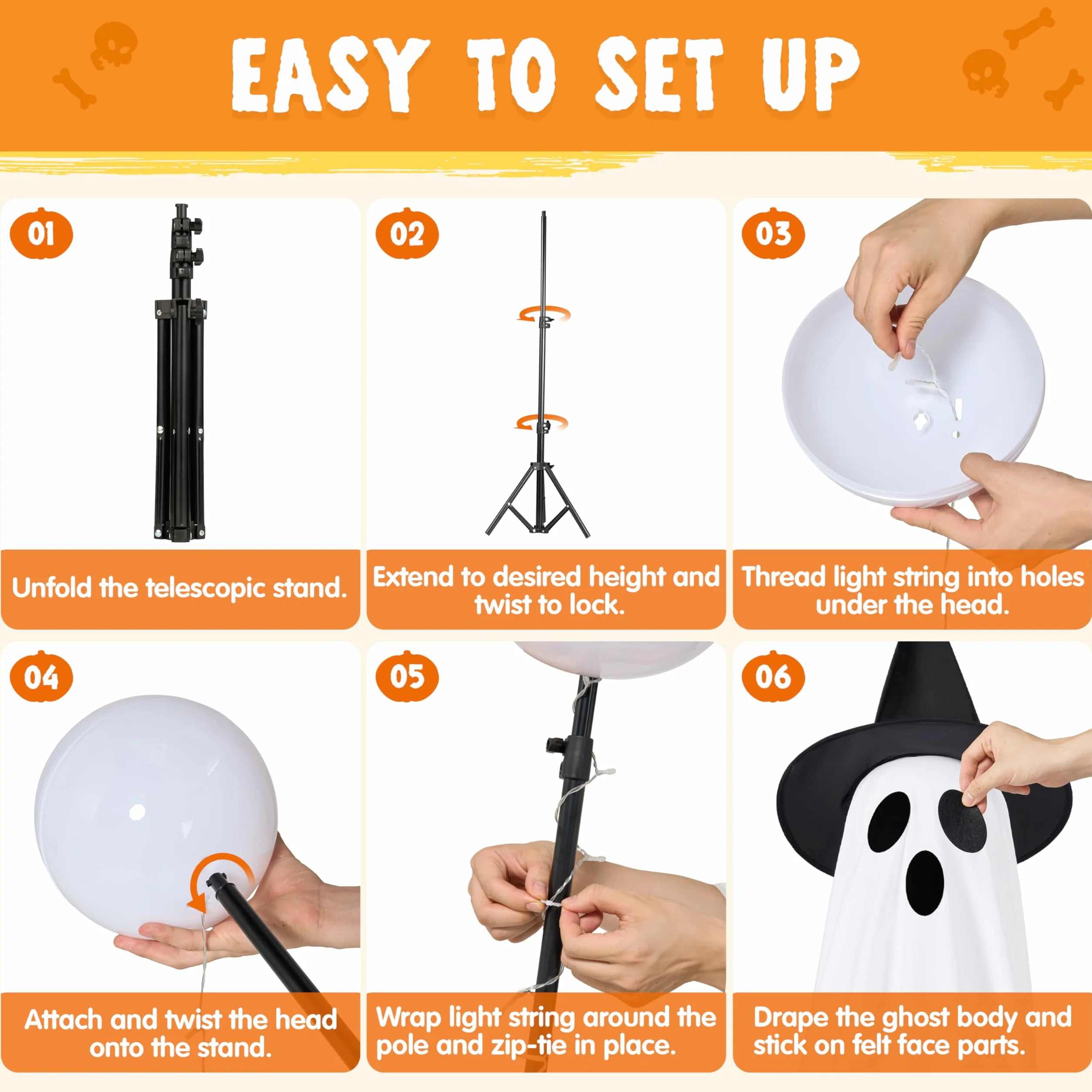 EASY TO SET UP

01

Unfold the telescopic stand.

02

Extend to desired height and twist to lock.

03

Thread light string into holes under the head.

04

Attach and twist the head onto the stand.

05

Wrap light string around the pole and zip-tie in place.

06

Drape the ghost body and stick on felt face parts.