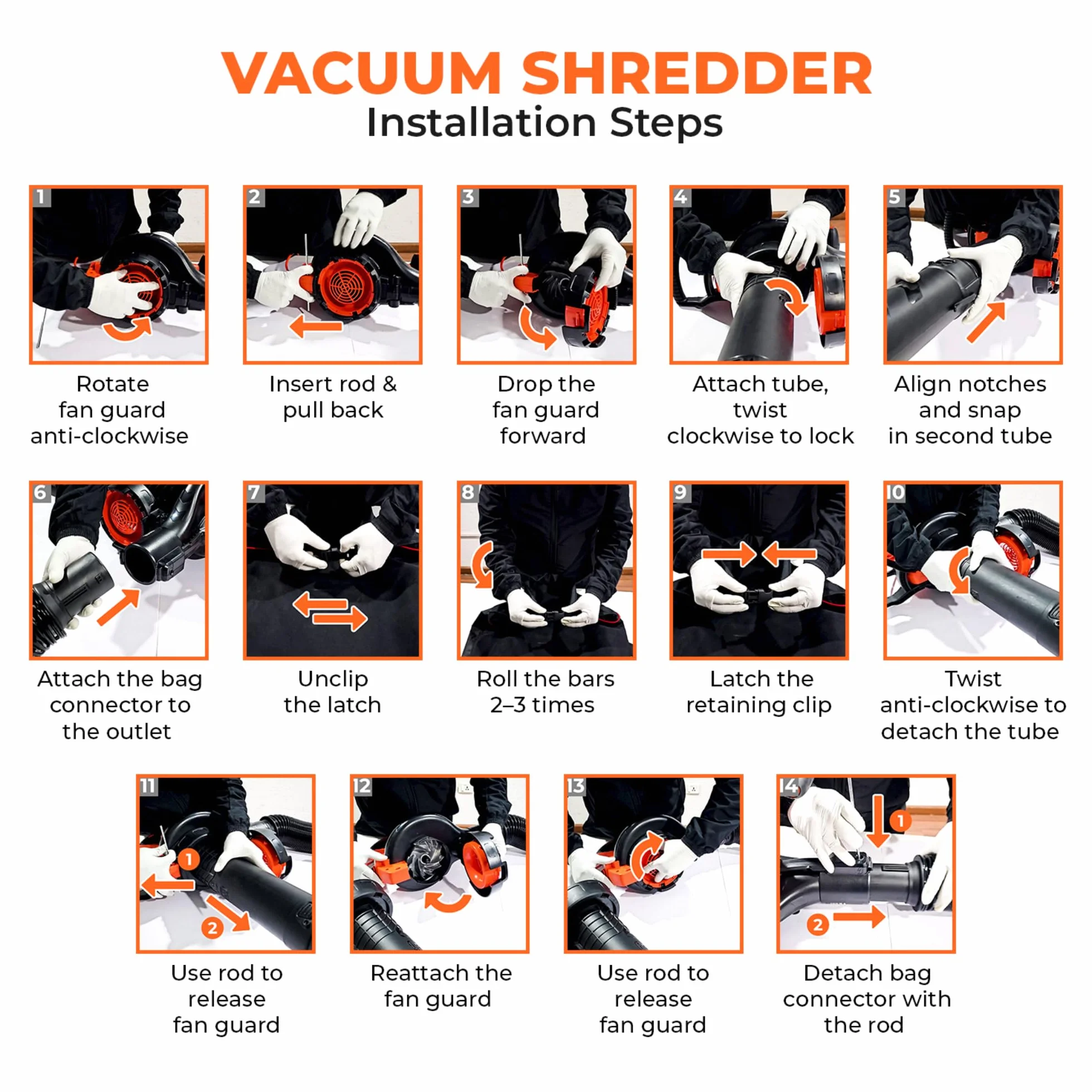 VACUUM SHREDDER
Installation Steps

1
Rotate fan guard anti-clockwise

2
Insert rod & pull back

3
Drop the fan guard forward

4
Attach tube, twist clockwise to lock

5
Align notches and snap in second tube

6
Attach the bag connector to the outlet

7
Unclip the latch

8
Roll the bars 2–3 times

9
Latch the retaining clip

10
Twist anti-clockwise to detach the tube

11
1
2
Use rod to release fan guard

12
Reattach the fan guard

13
Use rod to release fan guard

14
1
2
Detach bag connector with the rod