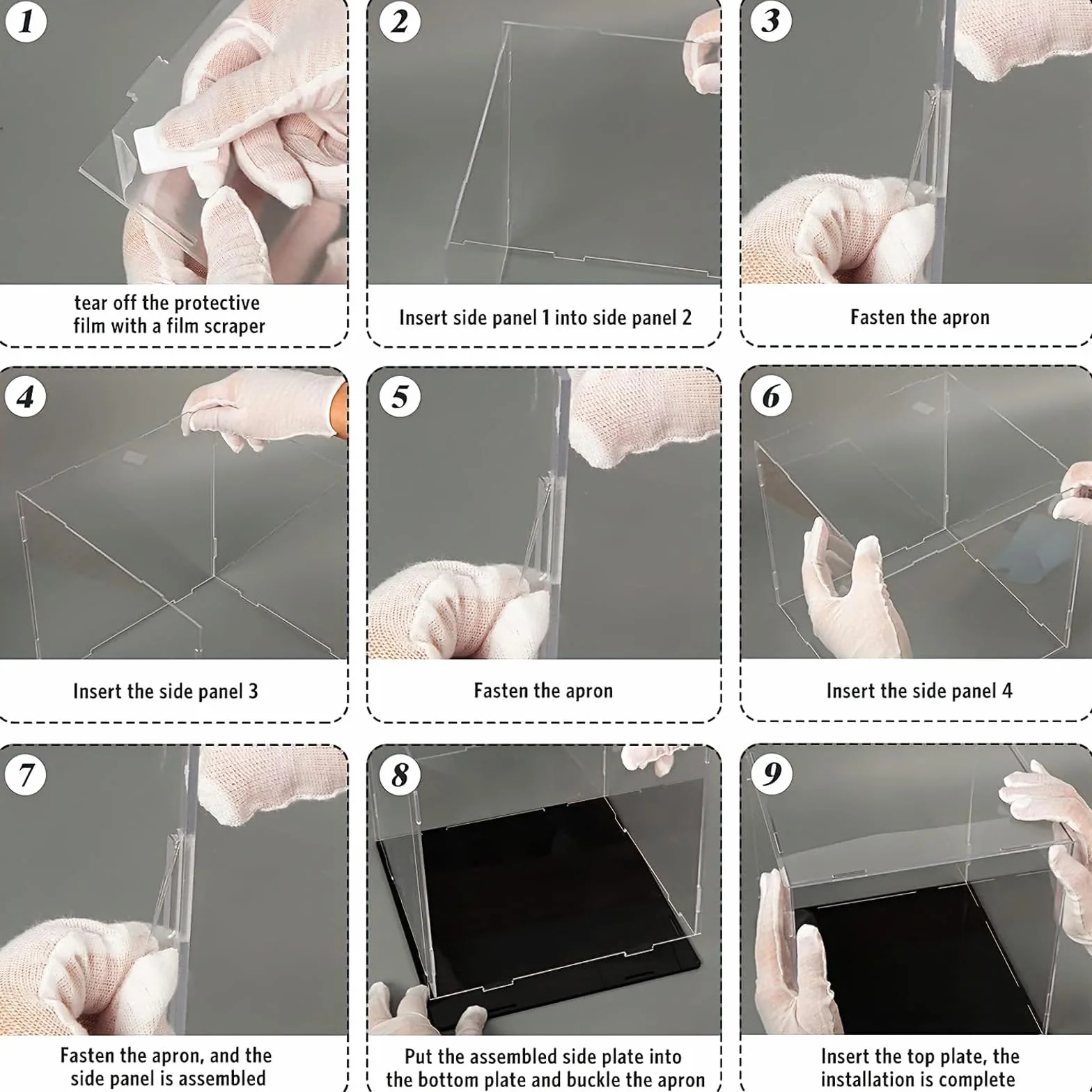 1
tear off the protective film with a film scraper

2
Insert side panel 1 into side panel 2

3
Fasten the apron

4
Insert the side panel 3

5
Fasten the apron

6
Insert the side panel 4

7
Fasten the apron, and the side panel is assembled

8
Put the assembled side plate into the bottom plate and buckle the apron

9
Insert the top plate, the installation is complete