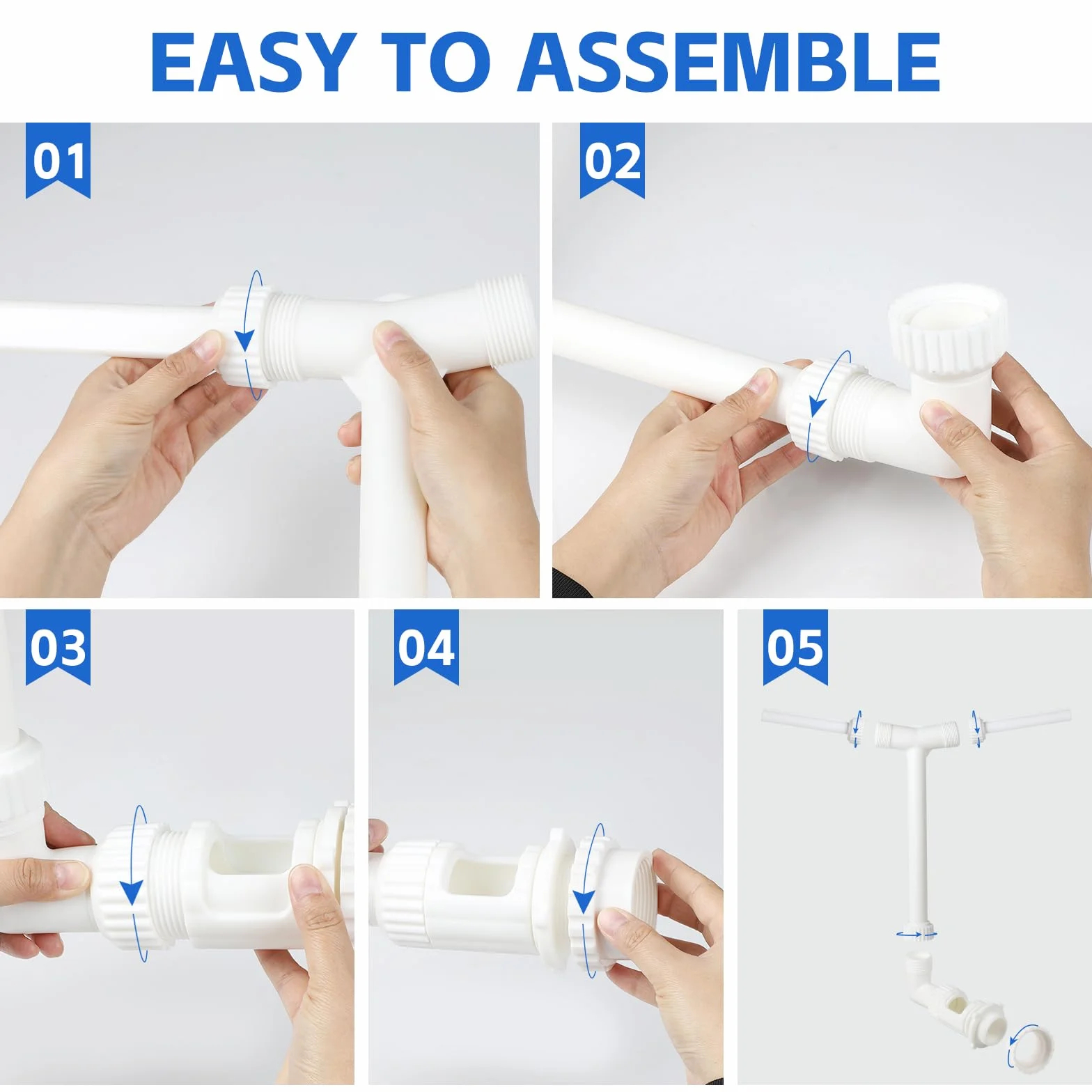 EASY TO ASSEMBLE

01

02

03

04

05