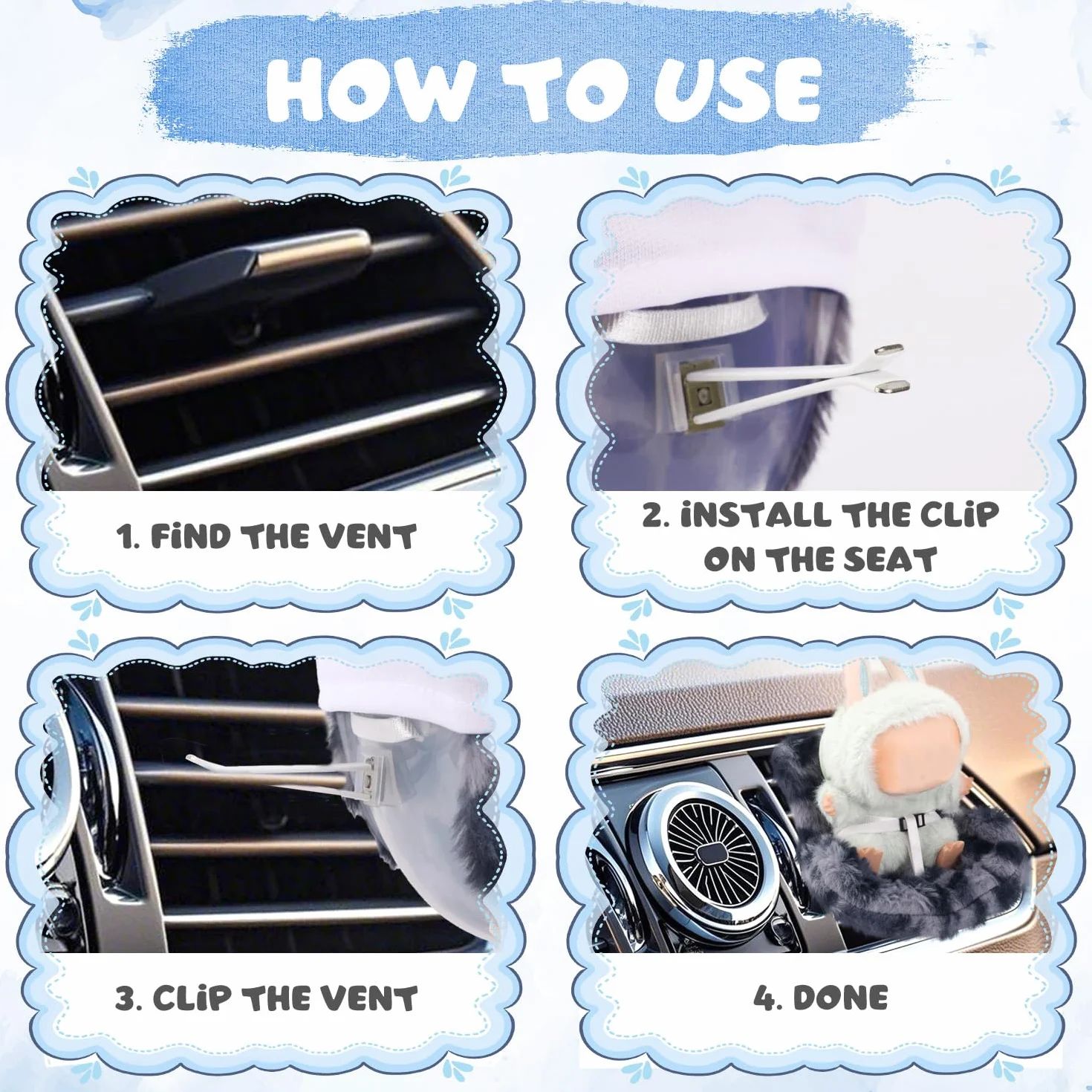 HOW TO USE

1. FiND THE VENT

2. iNSTALL THE CLiP ON THE SEAT

3. CLiP THE VENT

4. DONE